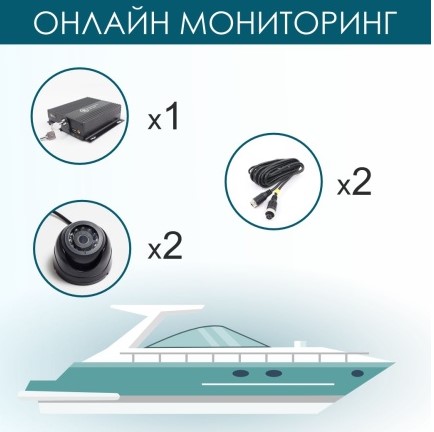 ОНЛАЙН МОНИТОРИНГ

x1

x2

x2